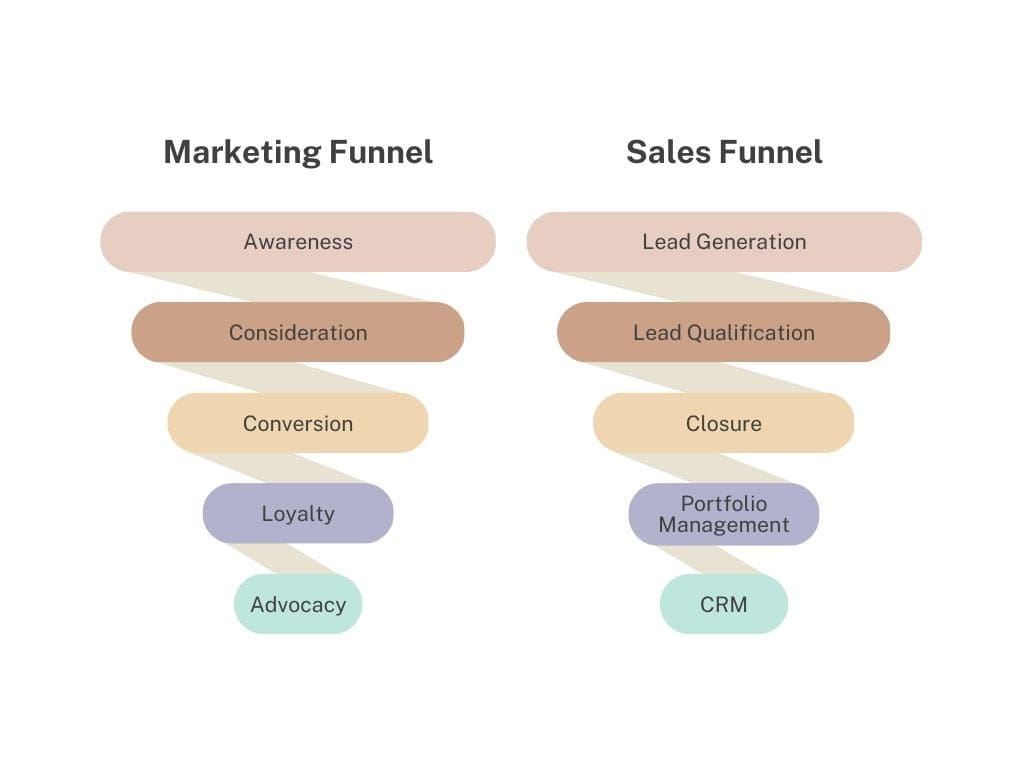 Marketing Funnel

Awareness

Consideration

Conversion

Loyalty

Advocacy

Sales Funnel

Lead Generation

Lead Qualification

Closure

Portfolio Management

CRM