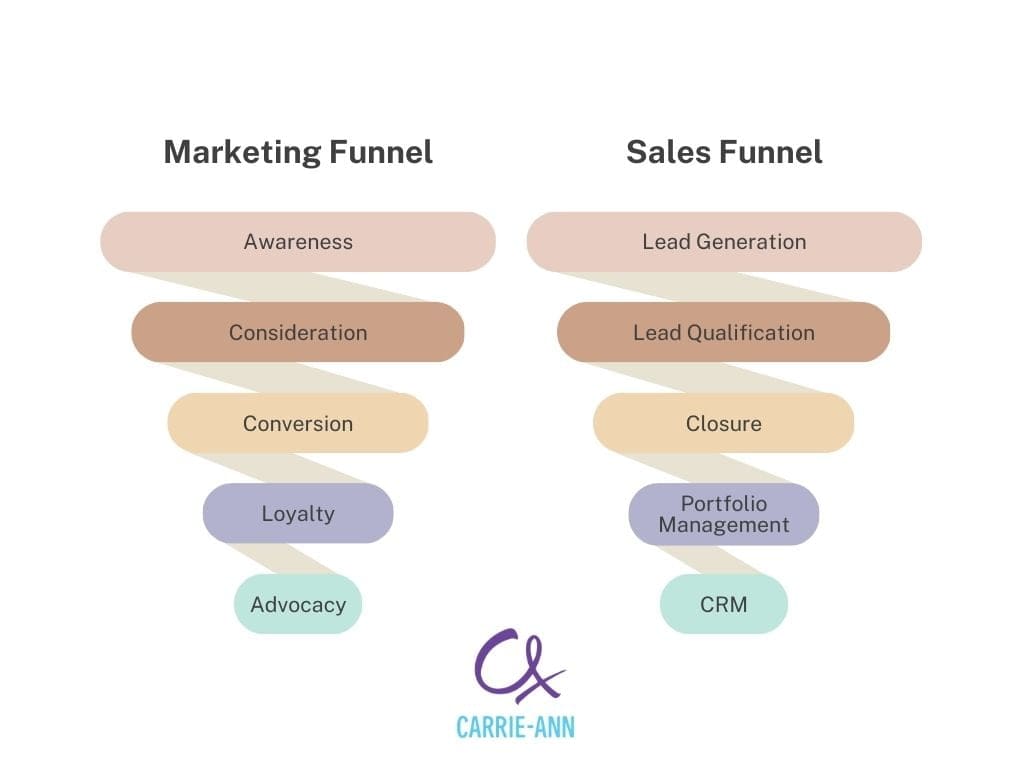 Marketing Funnel

Awareness

Consideration

Conversion

Loyalty

Advocacy

Sales Funnel

Lead Generation

Lead Qualification

Closure

Portfolio Management

CRM

CA

CARRIE-ANN